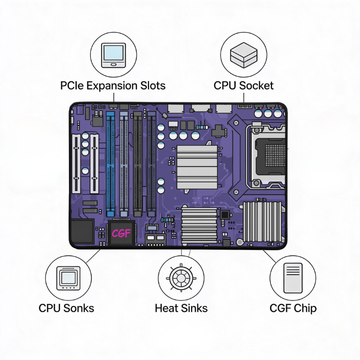 PCIe Expansion Slots

CPU Socket

CGF

CPU Sonks

Heat Sinks

CGF Chip